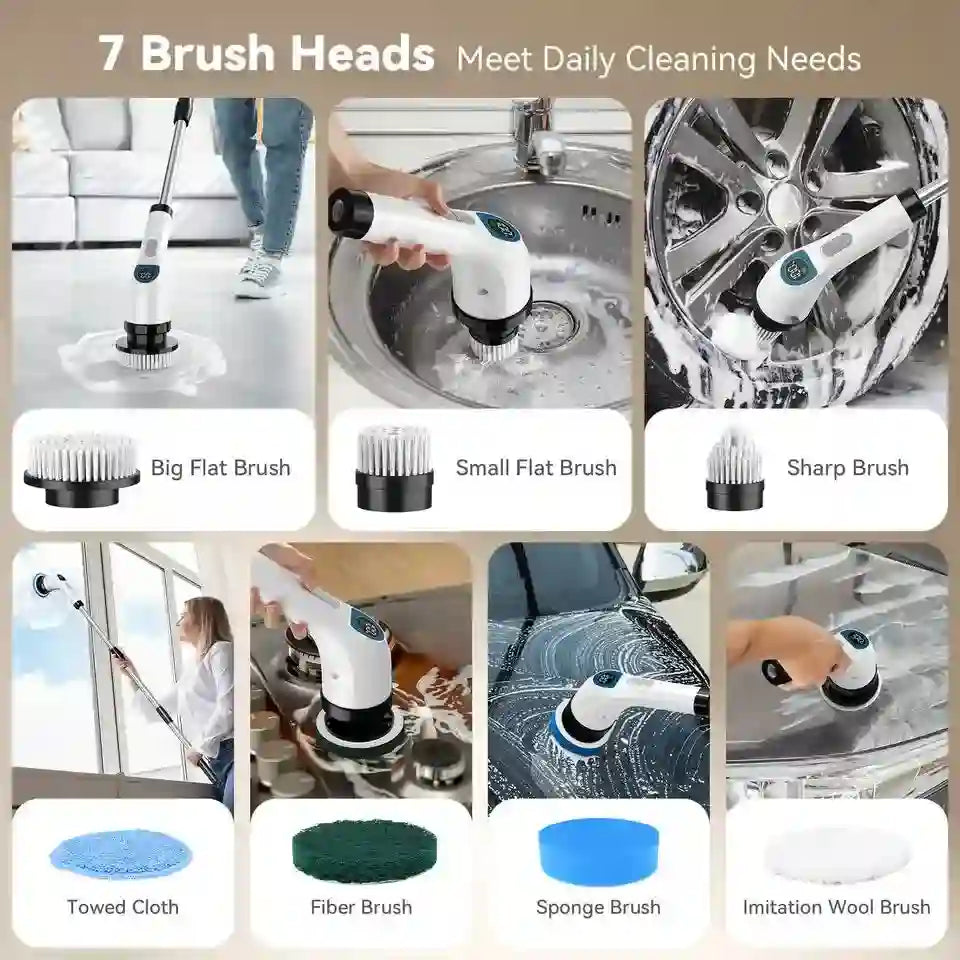 7 Brush Heads Meet Daily Cleaning Needs

Big Flat Brush

Small Flat Brush

Sharp Brush

Towed Cloth

Fiber Brush

Sponge Brush

Imitation Wool Brush