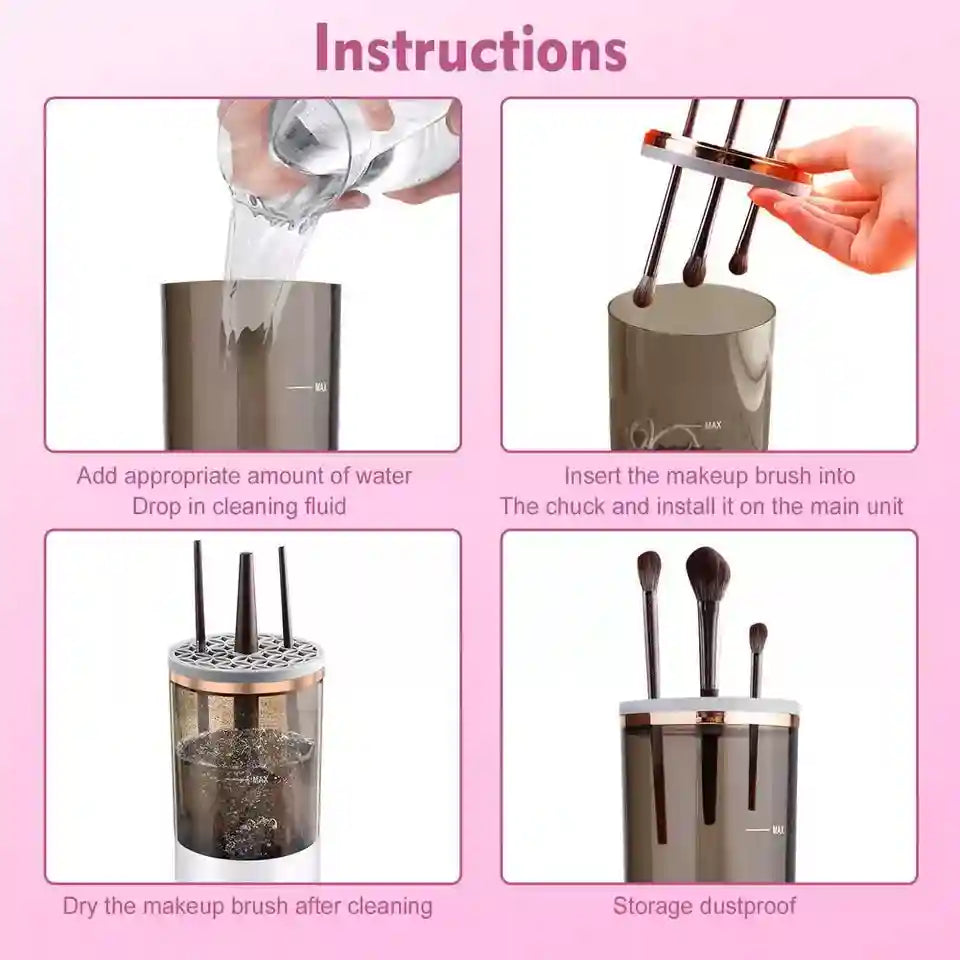 Instructions

MAX

Add appropriate amount of water
Drop in cleaning fluid

MAX

Insert the makeup brush into
The chuck and install it on the main unit

MAX

Dry the makeup brush after cleaning

MAX

Storage dustproof