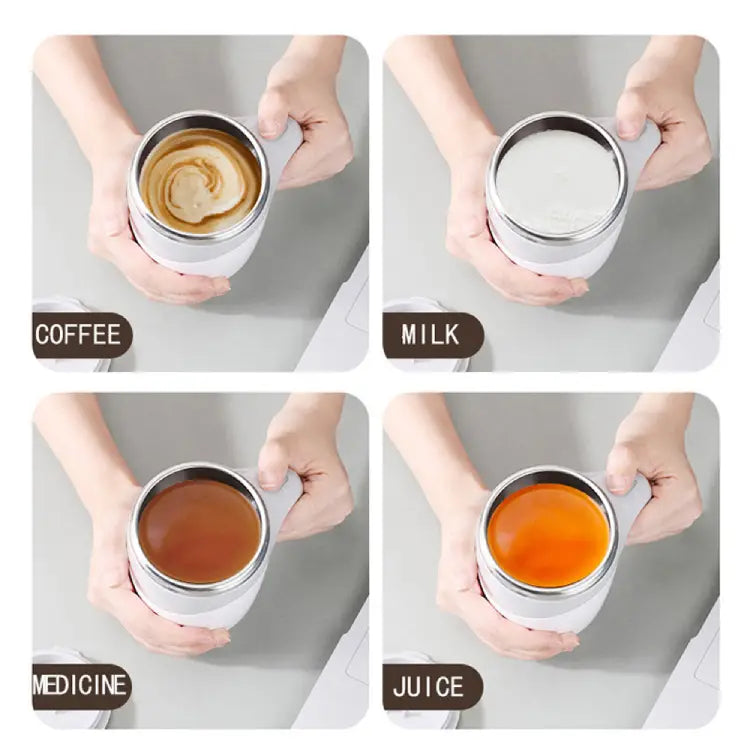 COFFEE

MILK

MEDICINE

JUICE