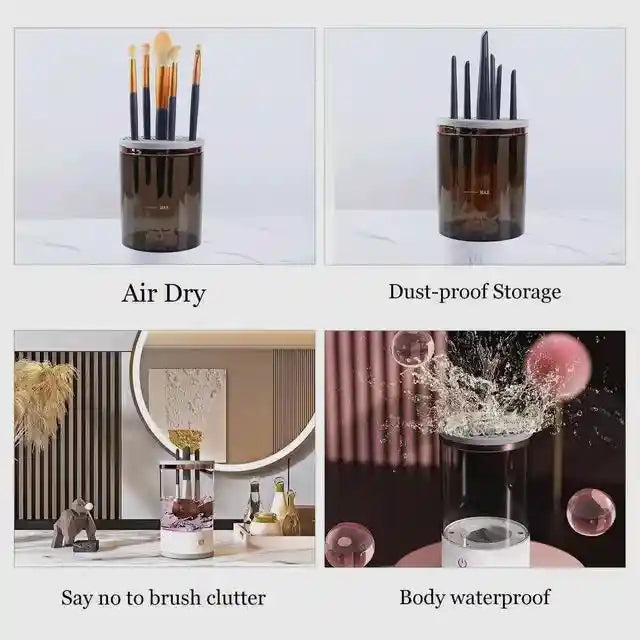 MAX

MAX

Air Dry

Dust-proof Storage

Say no to brush clutter

Body waterproof