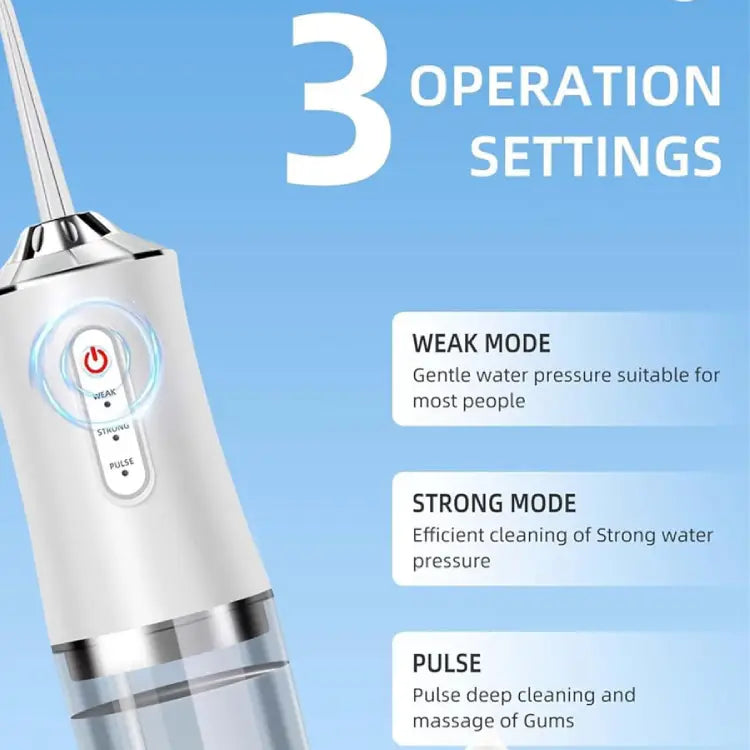 3 OPERATION SETTINGS

WEAK
STRONG
PULSE

WEAK MODE
Gentle water pressure suitable for most people

STRONG MODE
Efficient cleaning of Strong water pressure

PULSE
Pulse deep cleaning and massage of Gums