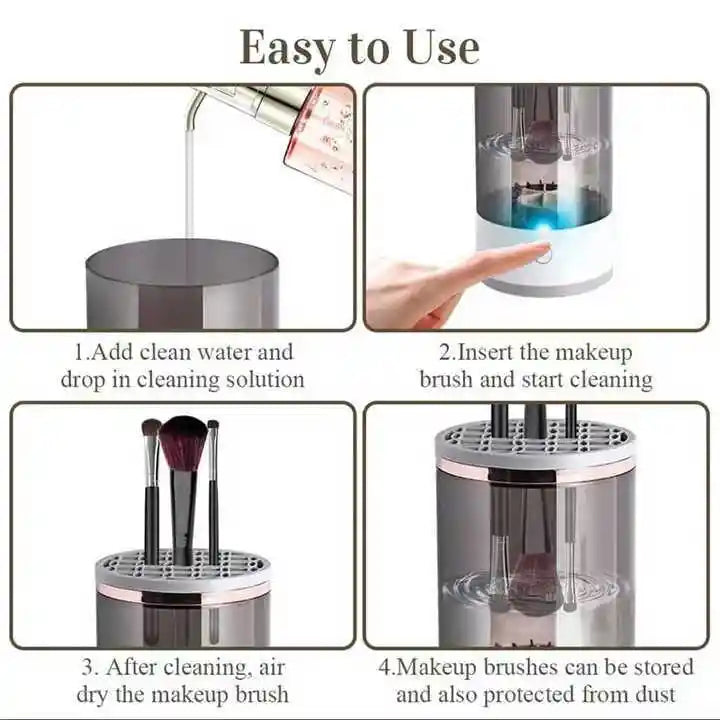 Easy to Use

1.Add clean water and drop in cleaning solution

2.Insert the makeup brush and start cleaning

3. After cleaning, air dry the makeup brush

4.Makeup brushes can be stored and also protected from dust